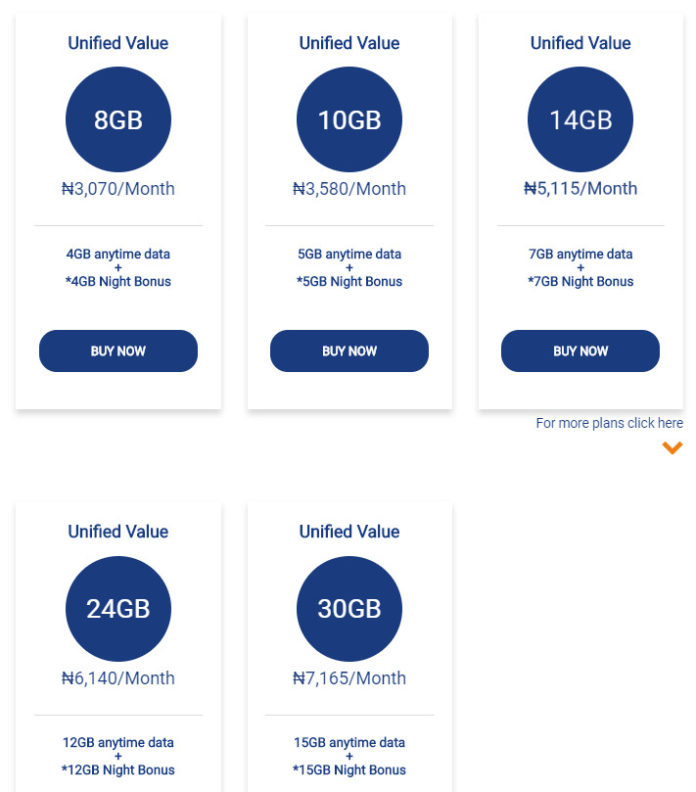 Unified Value

8GB

₦3,070/Month

4GB anytime data
+
*4GB Night Bonus

BUY NOW

Unified Value

10GB

₦3,580/Month

5GB anytime data
+
*5GB Night Bonus

BUY NOW

Unified Value

14GB

₦5,115/Month

7GB anytime data
+
*7GB Night Bonus

BUY NOW

For more plans click here

Unified Value

24GB

₦6,140/Month

12GB anytime data
+
*12GB Night Bonus

Unified Value

30GB

₦7,165/Month

15GB anytime data
+
*15GB Night Bonus